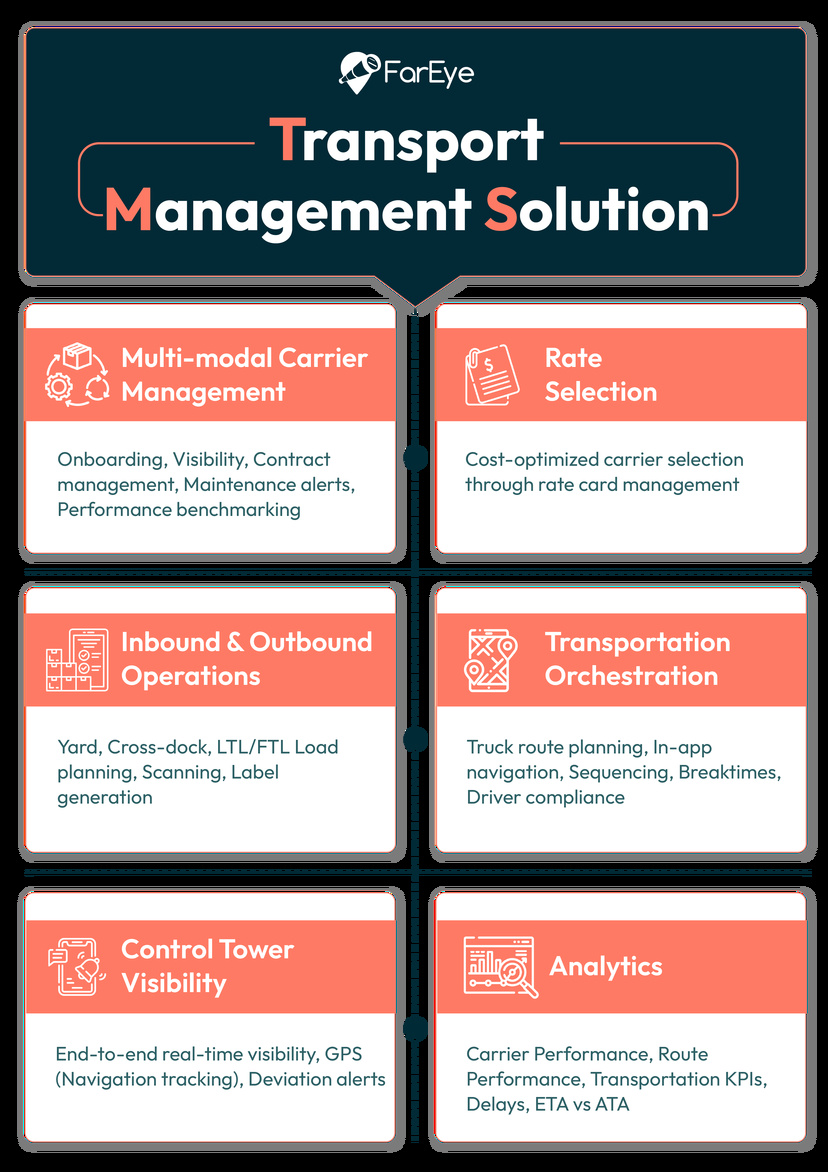 FarEye

Transport Management Solution

Multi-modal Carrier Management

Onboarding, Visibility, Contract management, Maintenance alerts, Performance benchmarking

Rate Selection

Cost-optimized carrier selection through rate card management

Inbound & Outbound Operations

Yard, Cross-dock, LTL/FTL Load planning, Scanning, Label generation

Transportation Orchestration

Truck route planning, In-app navigation, Sequencing, Breaktimes, Driver compliance

Control Tower Visibility

End-to-end real-time visibility, GPS (Navigation tracking), Deviation alerts

Analytics

Carrier Performance, Route Performance, Transportation KPIs, Delays, ETA vs ATA